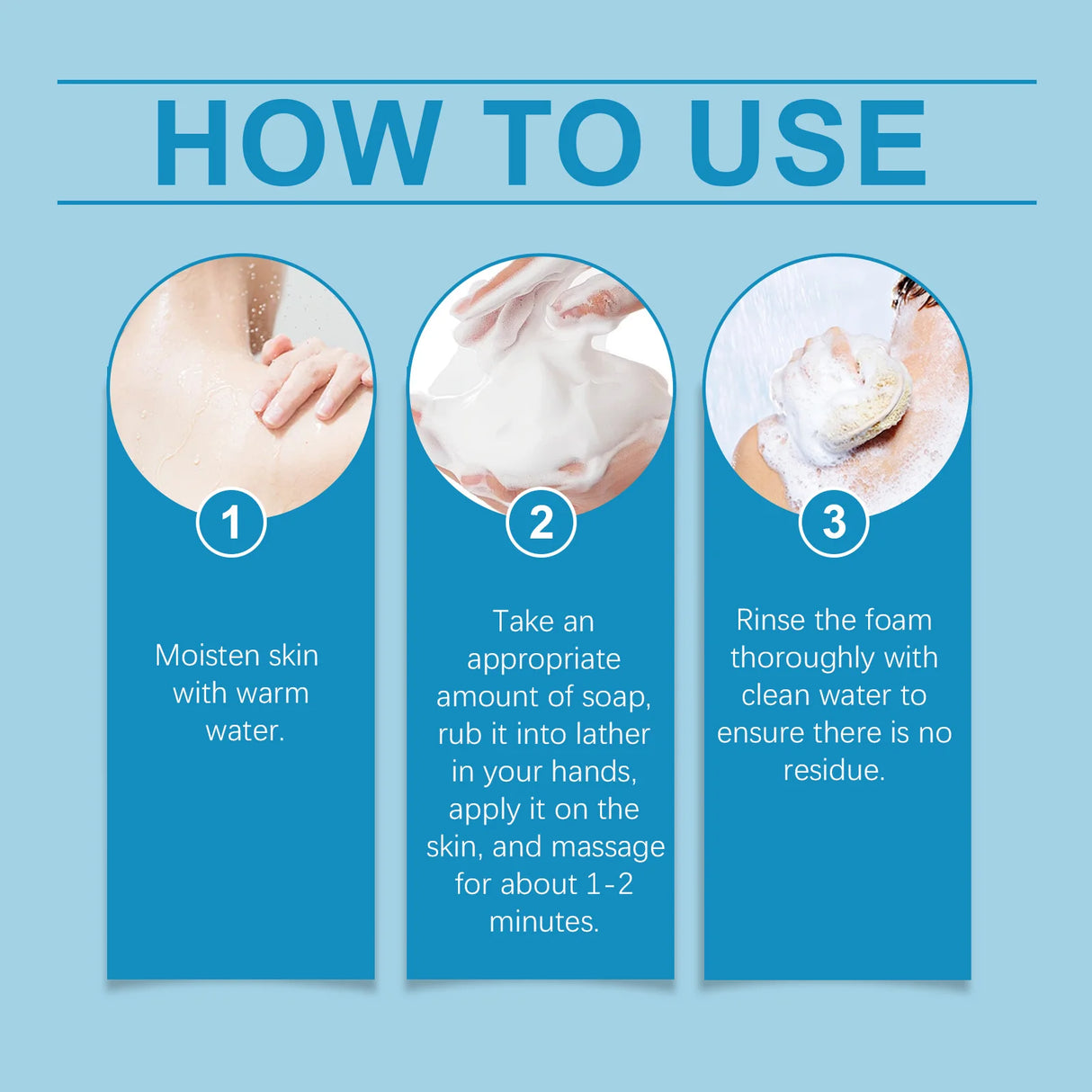 HOW TO USE

1

Moisten skin with warm water.

2

Take an appropriate amount of soap, rub it into lather in your hands, apply it on the skin, and massage for about 1-2 minutes.

3

Rinse the foam thoroughly with clean water to ensure there is no residue.