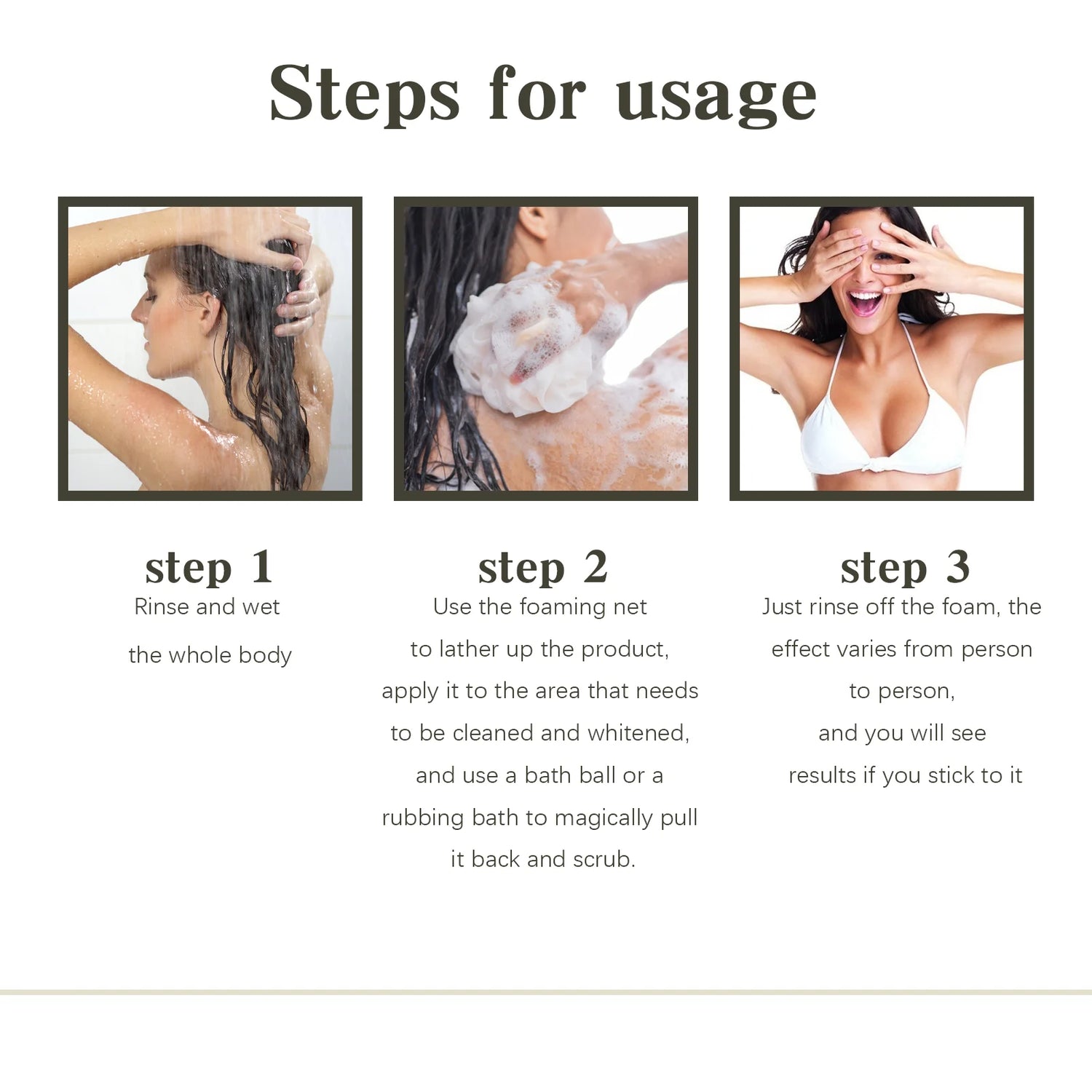 Steps for usage

step 1
Rinse and wet the whole body

step 2
Use the foaming net to lather up the product, apply it to the area that needs to be cleaned and whitened, and use a bath ball or a rubbing bath to magically pull it back and scrub.

step 3
Just rinse off the foam, the effect varies from person to person, and you will see results if you stick to it