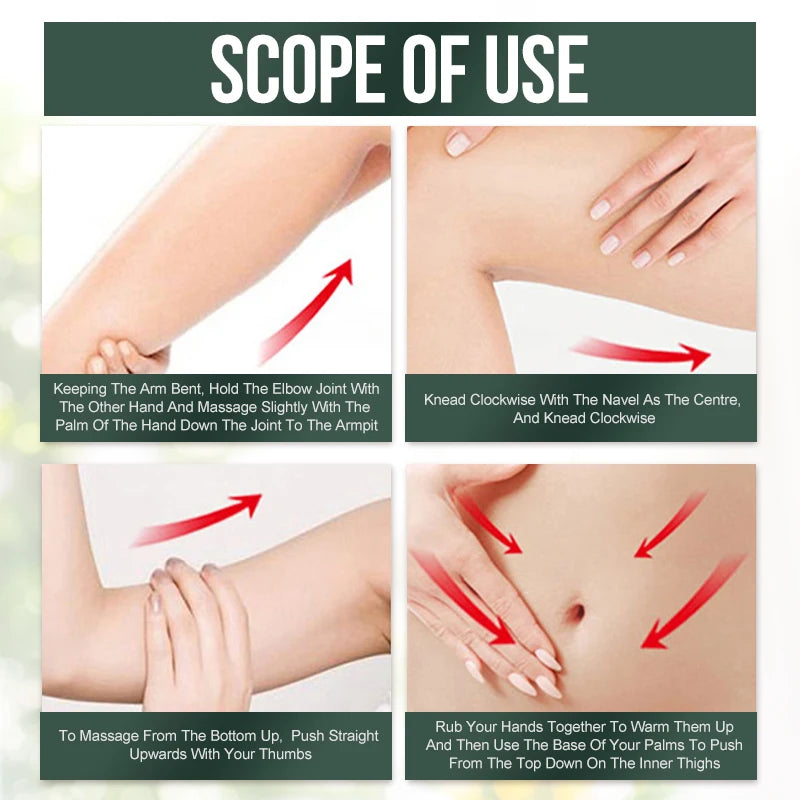 SCOPE OF USE

Keeping The Arm Bent, Hold The Elbow Joint With The Other Hand And Massage Slightly With The Palm Of The Hand Down The Joint To The Armpit

Knead Clockwise With The Navel As The Centre, And Knead Clockwise

To Massage From The Bottom Up, Push Straight Upwards With Your Thumbs

Rub Your Hands Together To Warm Them Up And Then Use The Base Of Your Palms To Push From The Top Down On The Inner Thighs