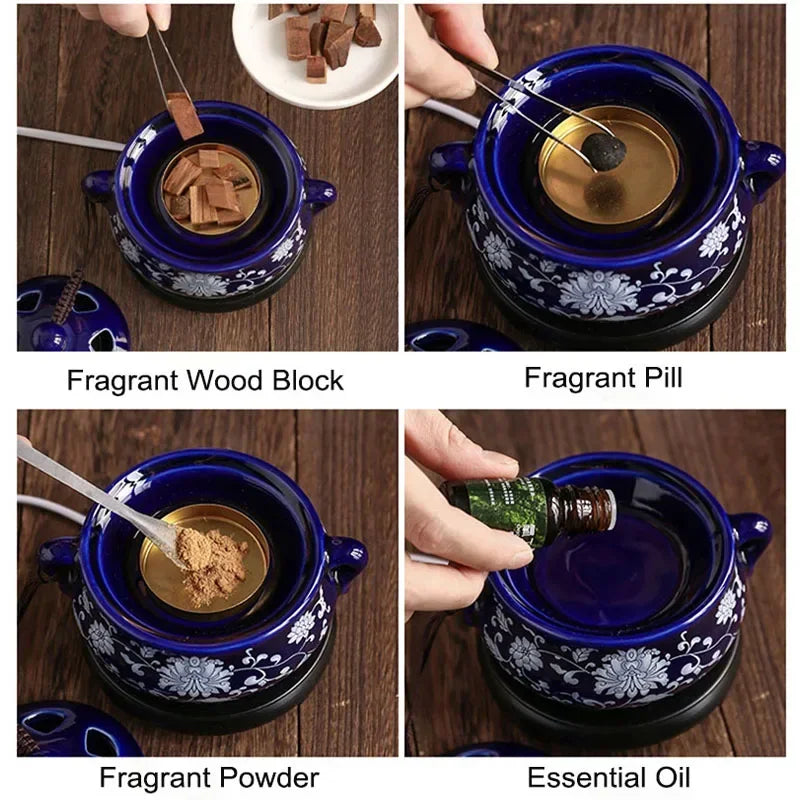 Fragrant Wood Block

Fragrant Pill

Fragrant Powder

Essential Oil