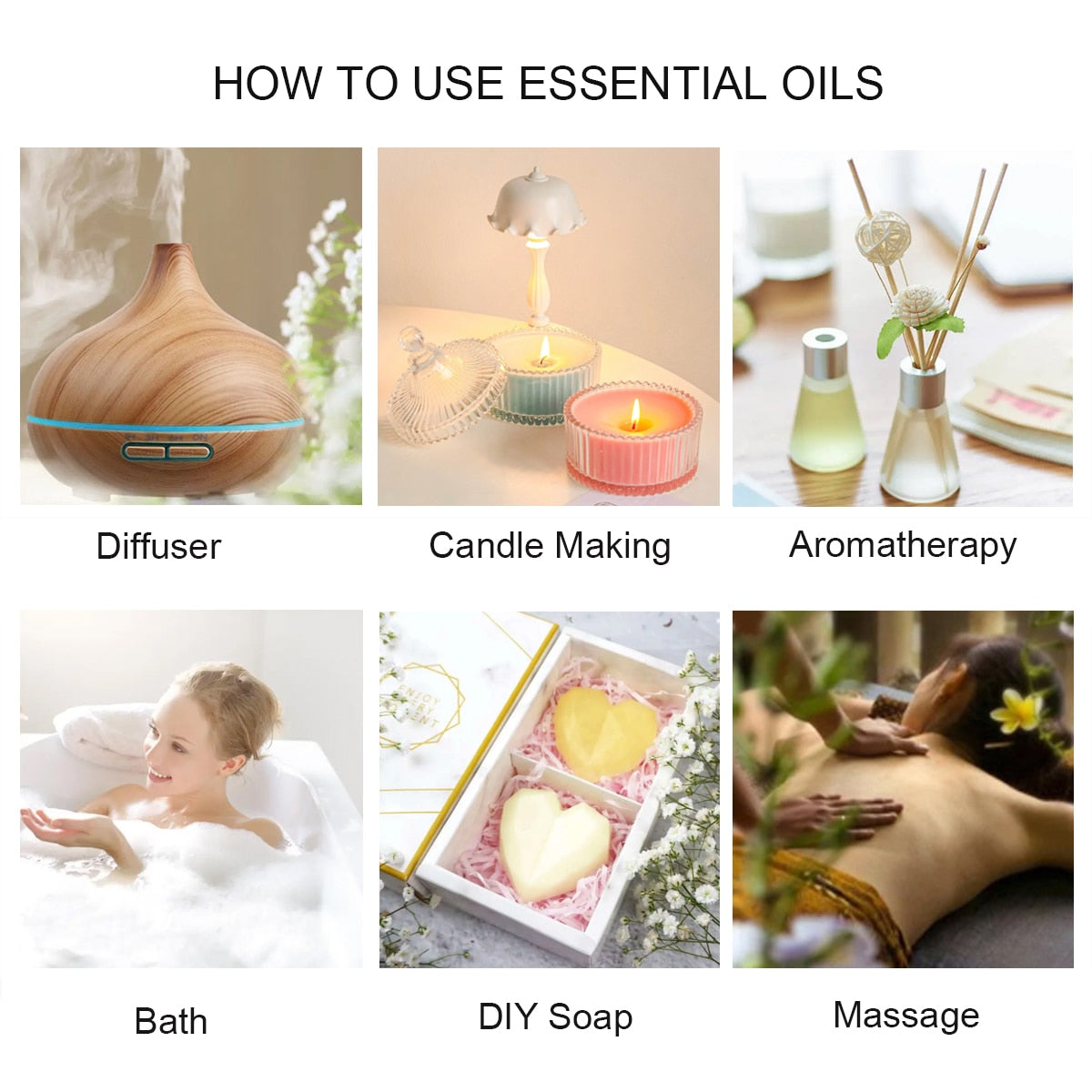 HOW TO USE ESSENTIAL OILS

Diffuser

Candle Making

Aromatherapy

Bath

DIY Soap

Massage