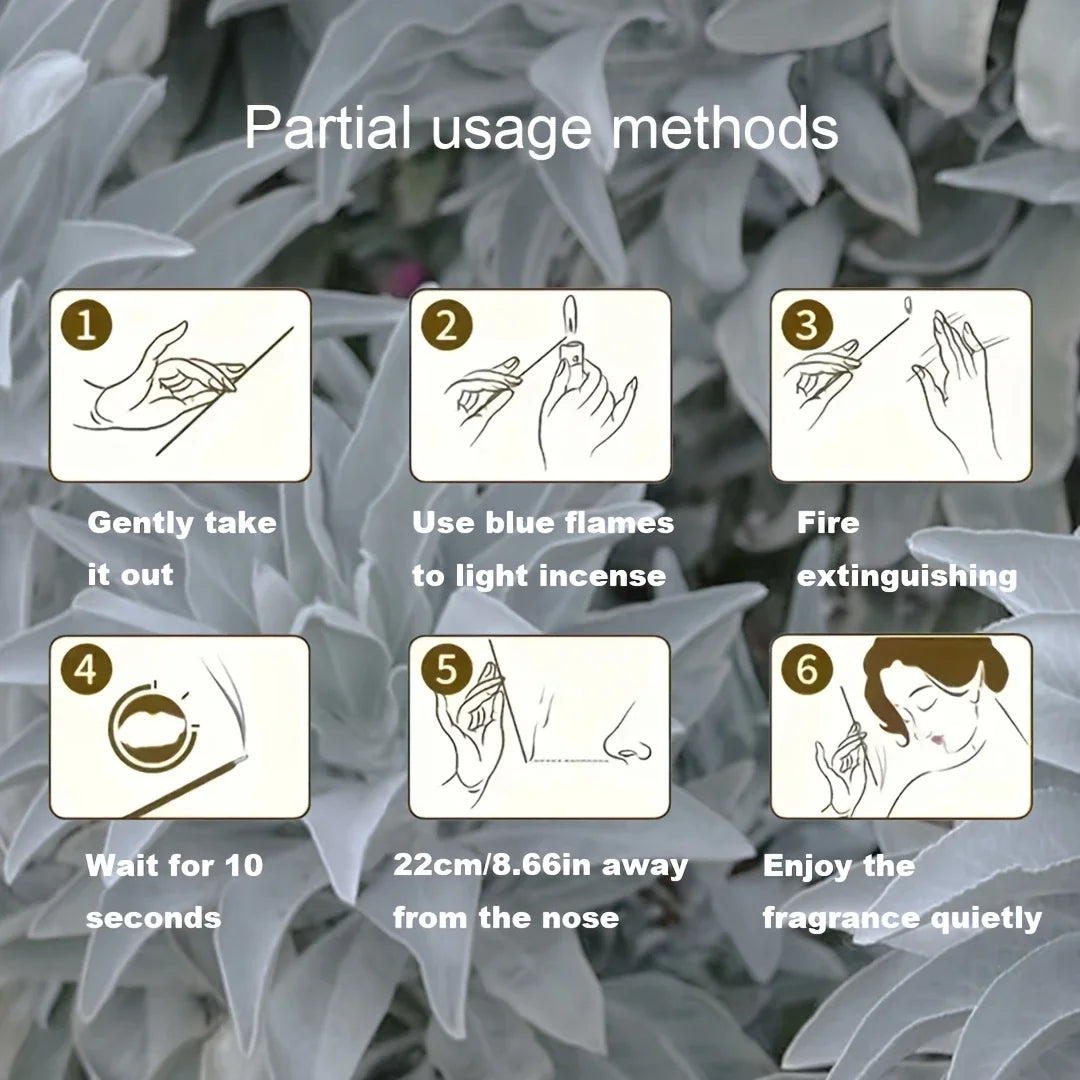 Partial usage methods

1

Gently take it out

2

Use blue flames to light incense

3

Fire extinguishing

4

Wait for 10 seconds

5

22cm/8.66in away from the nose

6

Enjoy the fragrance quietly