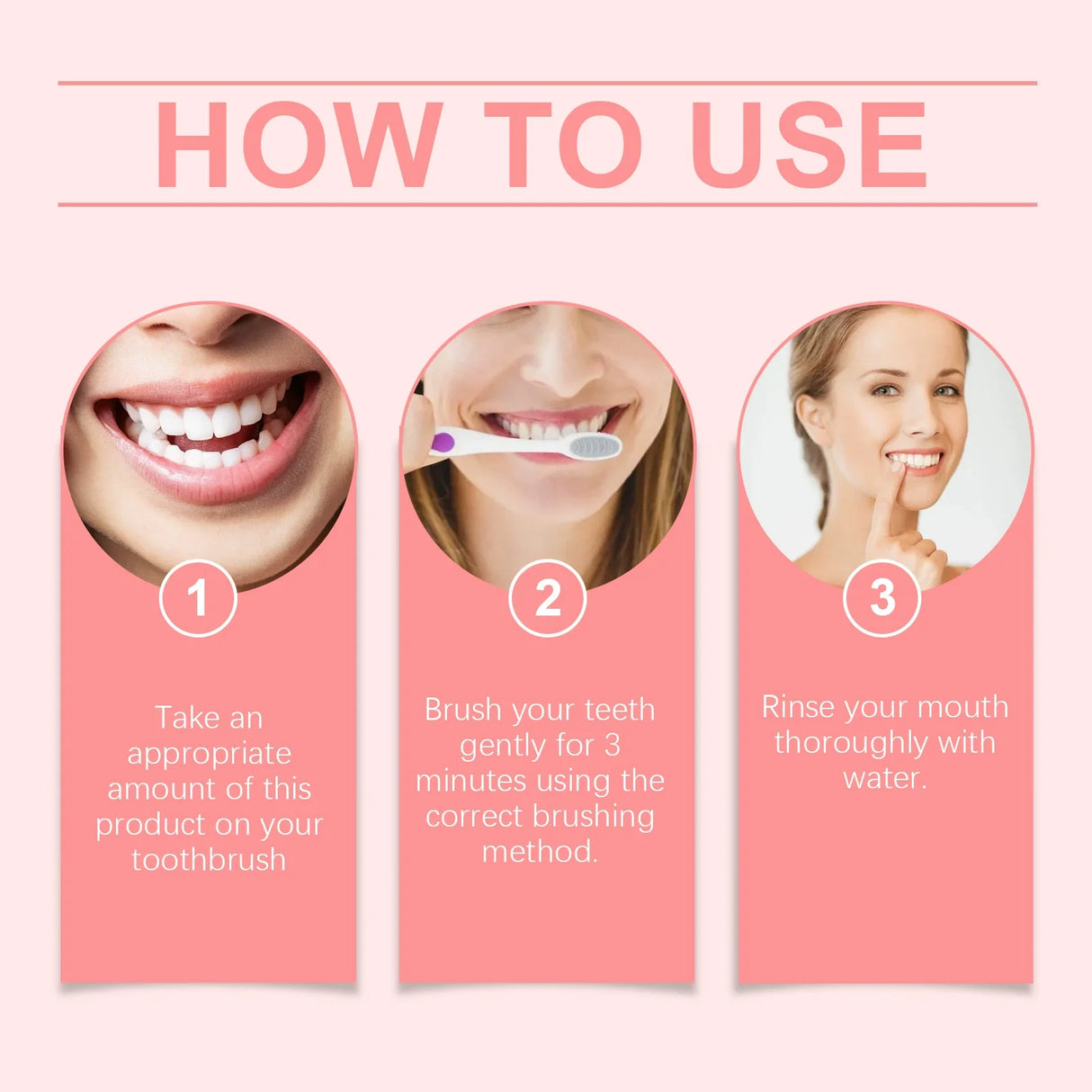 HOW TO USE

1

Take an appropriate amount of this product on your toothbrush

2

Brush your teeth gently for 3 minutes using the correct brushing method.

3

Rinse your mouth thoroughly with water.