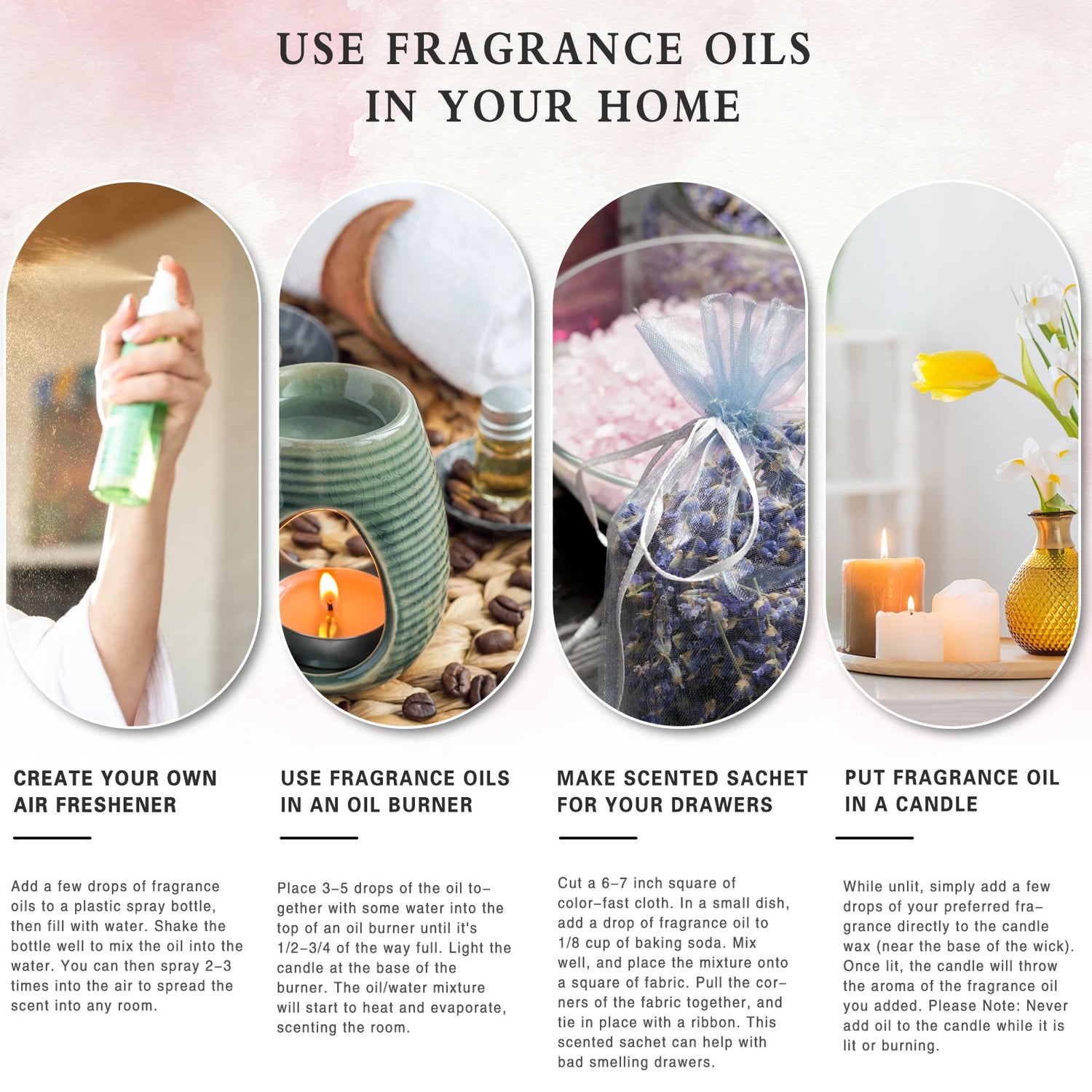 USE FRAGRANCE OILS IN YOUR HOME

CREATE YOUR OWN AIR FRESHENER

Add a few drops of fragrance oils to a plastic spray bottle, then fill with water. Shake the bottle well to mix the oil into the water. You can then spray 2–3 times into the air to spread the scent into any room.

USE FRAGRANCE OILS IN AN OIL BURNER

Place 3–5 drops of the oil together with some water into the top of an oil burner until it's 1/2–3/4 of the way full. Light the candle at the base of the burner. The oil/water mixture will start to heat and evaporate, scenting the room.

MAKE SCENTED SACHET FOR YOUR DRAWERS

Cut a 6–7 inch square of color–fast cloth. In a small dish, add a drop of fragrance oil to 1/8 cup of baking soda. Mix well, and place the mixture onto a square of fabric. Pull the corners of the fabric together, and tie in place with a ribbon. This scented sachet can help with bad smelling drawers.

PUT FRAGRANCE OIL IN A CANDLE

While unlit, simply add a few drops of your preferred fragrance directly to the candle wax (near the base of the wick). Once lit, the candle will throw the aroma of the fragrance oil you added. Please Note: Never add oil to the candle while it is lit or burning.