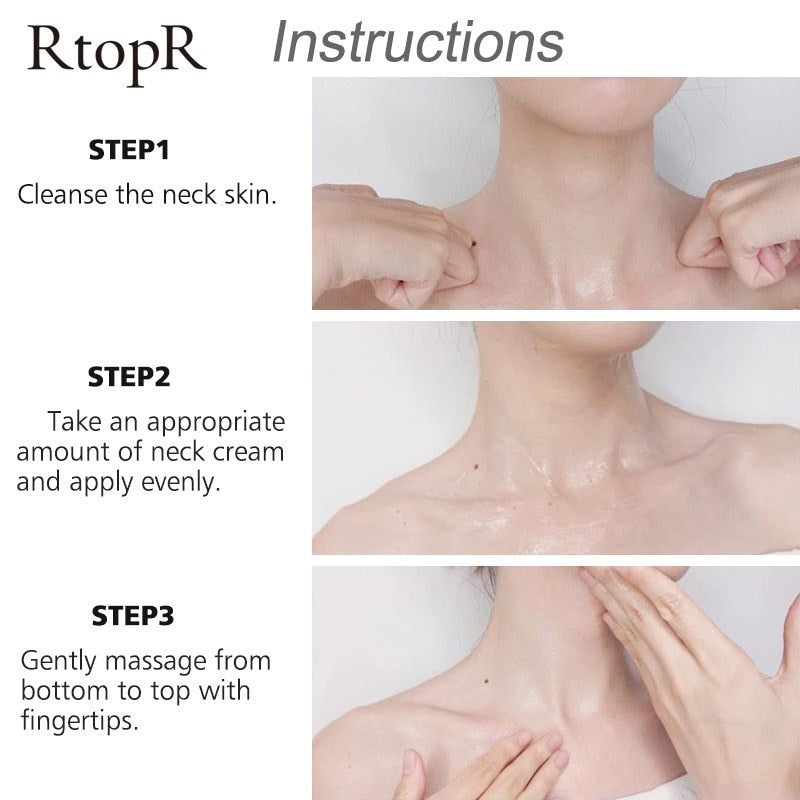 RtopR

Instructions

STEP1

Cleanse the neck skin.

STEP2

Take an appropriate amount of neck cream and apply evenly.

STEP3

Gently massage from bottom to top with fingertips.