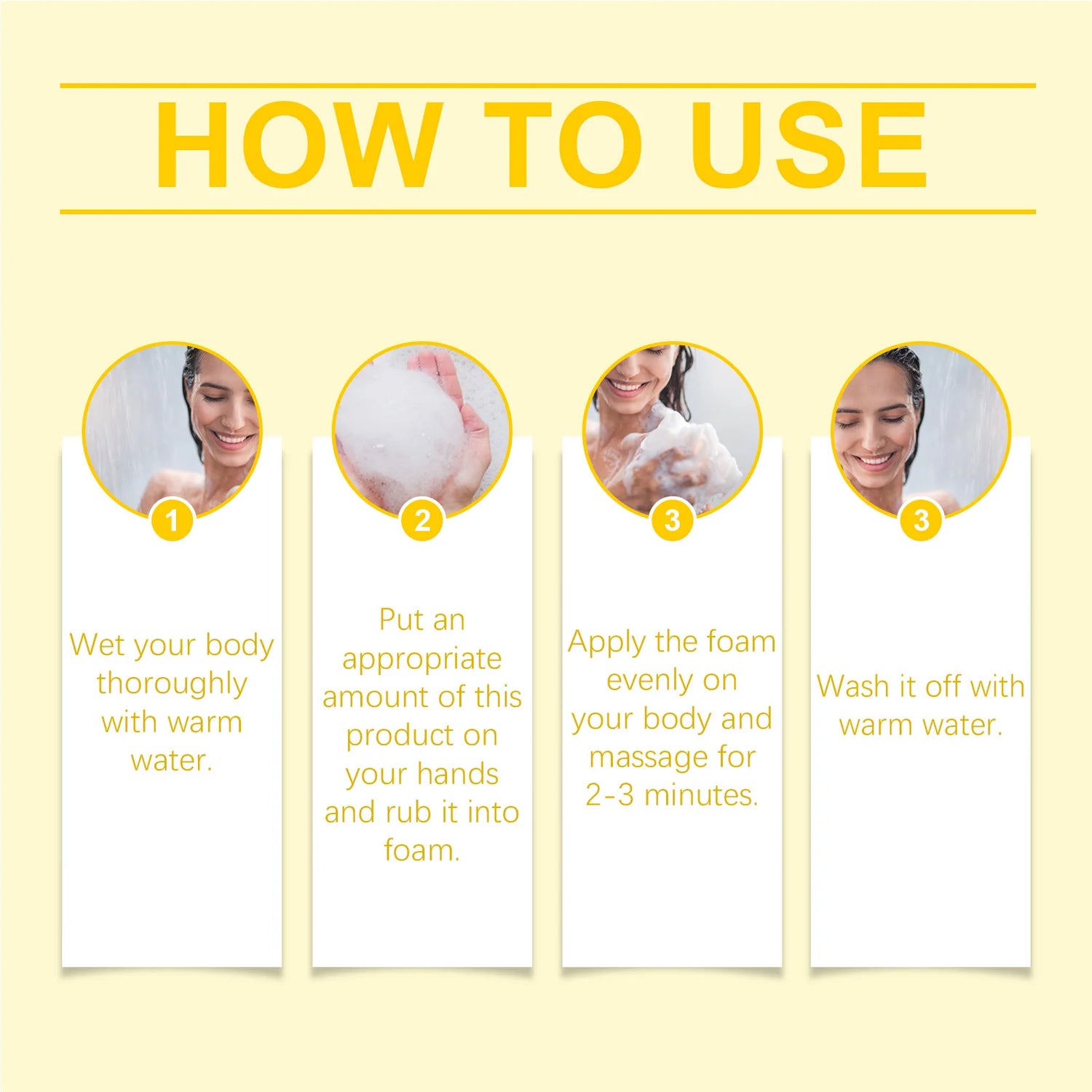 HOW TO USE

1

Wet your body thoroughly with warm water.

2

Put an appropriate amount of this product on your hands and rub it into foam.

3

Apply the foam evenly on your body and massage for 2-3 minutes.

3

Wash it off with warm water.