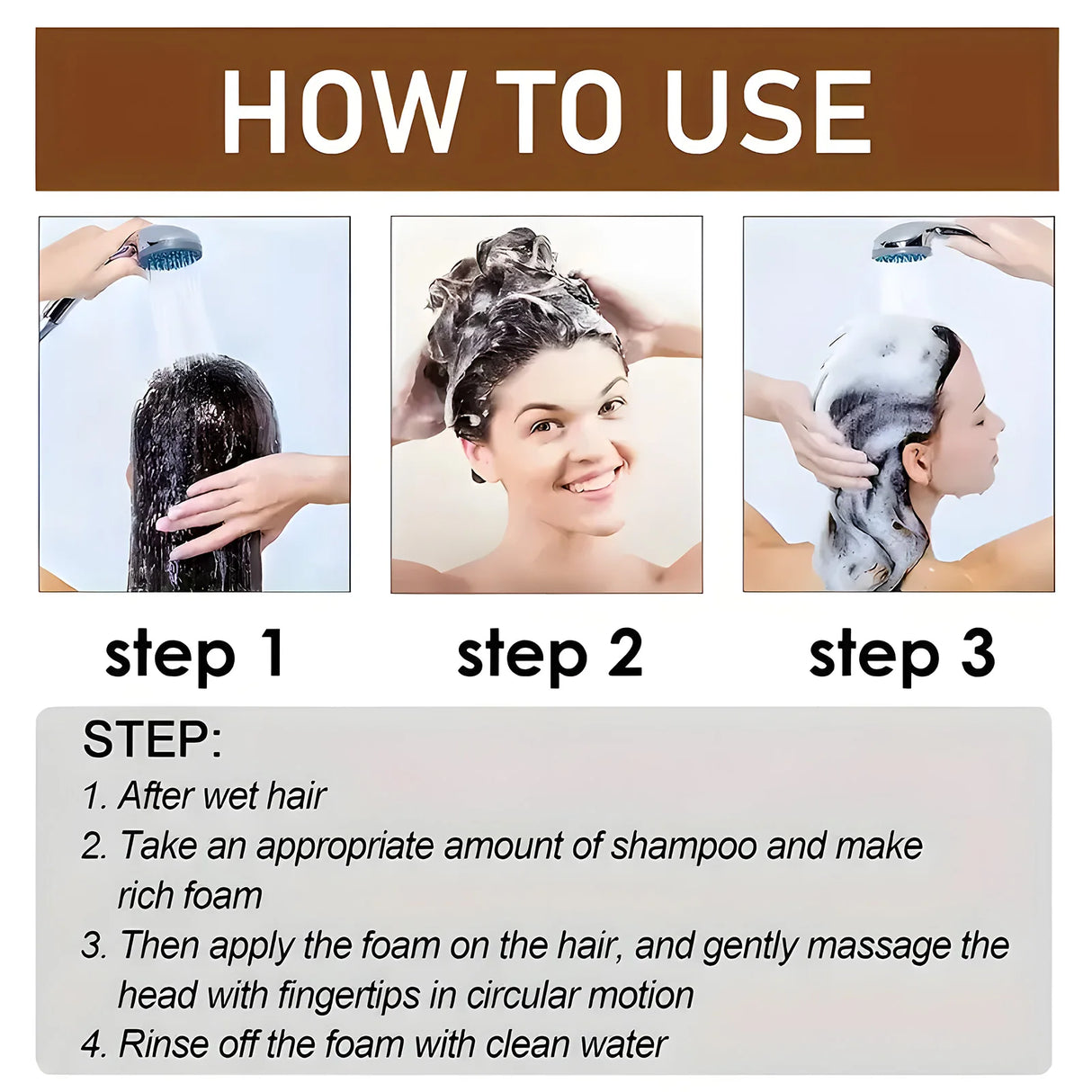 HOW TO USE

step 1

step 2

step 3

STEP:
1. After wet hair
2. Take an appropriate amount of shampoo and make rich foam
3. Then apply the foam on the hair, and gently massage the head with fingertips in circular motion
4. Rinse off the foam with clean water