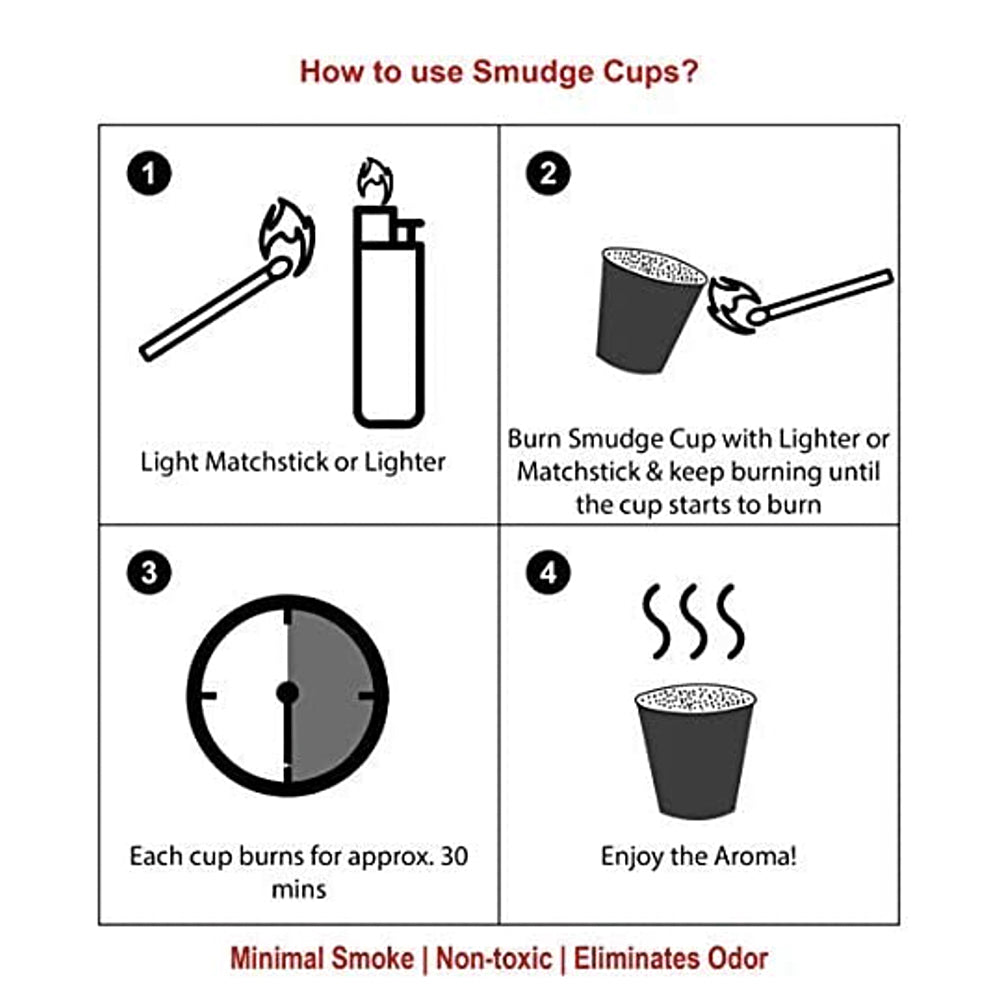 How to use Smudge Cups?

1

Light Matchstick or Lighter

2

Burn Smudge Cup with Lighter or Matchstick & keep burning until the cup starts to burn

3

Each cup burns for approx. 30 mins

4

Enjoy the Aroma!

Minimal Smoke | Non-toxic | Eliminates Odor