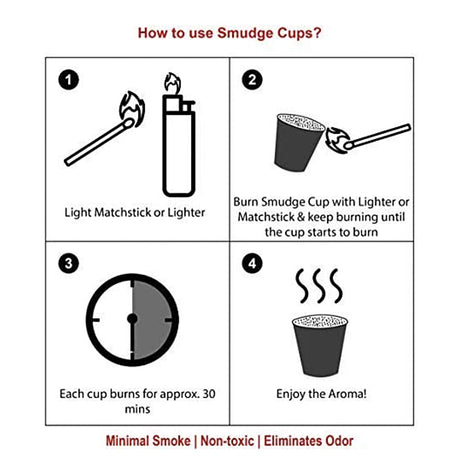 How to use Smudge Cups?

1

Light Matchstick or Lighter

2

Burn Smudge Cup with Lighter or Matchstick & keep burning until the cup starts to burn

3

Each cup burns for approx. 30 mins

4

Enjoy the Aroma!

Minimal Smoke | Non-toxic | Eliminates Odor