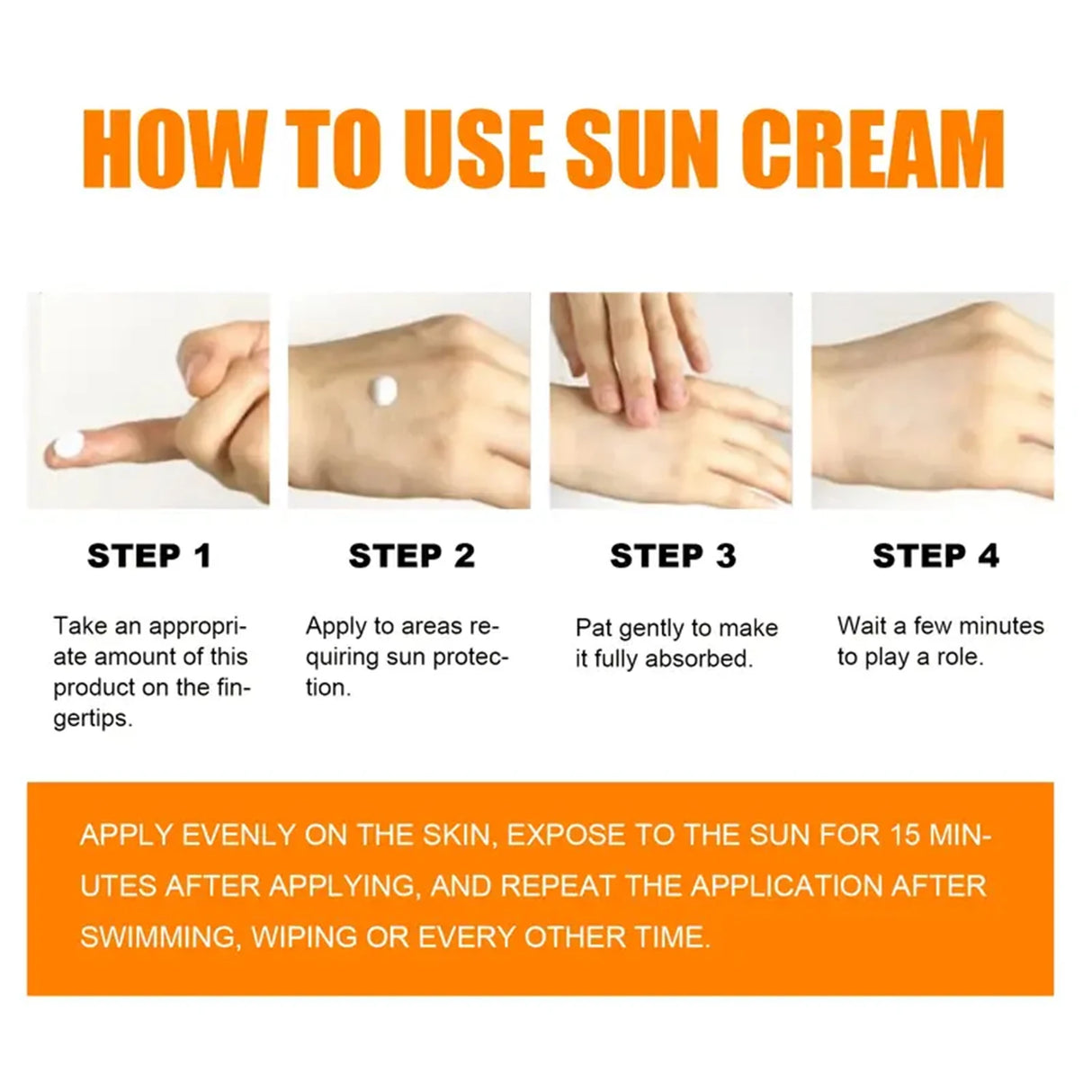 HOW TO USE SUN CREAM

STEP 1

Take an appropriate amount of this product on the fingertips.

STEP 2

Apply to areas requiring sun protection.

STEP 3

Pat gently to make it fully absorbed.

STEP 4

Wait a few minutes to play a role.

APPLY EVENLY ON THE SKIN, EXPOSE TO THE SUN FOR 15 MINUTES AFTER APPLYING, AND REPEAT THE APPLICATION AFTER SWIMMING, WIPING OR EVERY OTHER TIME.