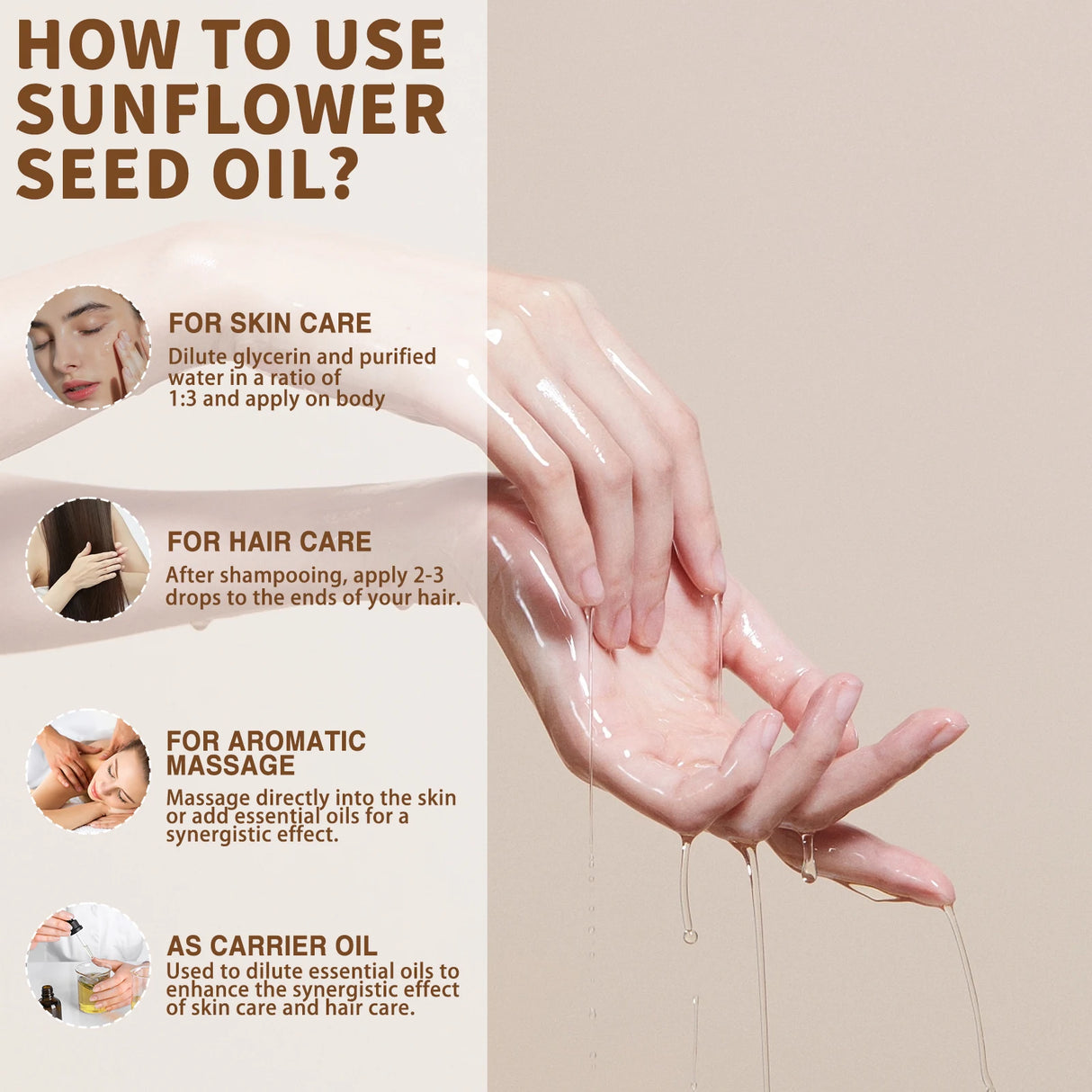 HOW TO USE SUNFLOWER SEED OIL?

FOR SKIN CARE
Dilute glycerin and purified water in a ratio of 1:3 and apply on body

FOR HAIR CARE
After shampooing, apply 2-3 drops to the ends of your hair.

FOR AROMATIC MASSAGE
Massage directly into the skin or add essential oils for a synergistic effect.

AS CARRIER OIL
Used to dilute essential oils to enhance the synergistic effect of skin care and hair care.