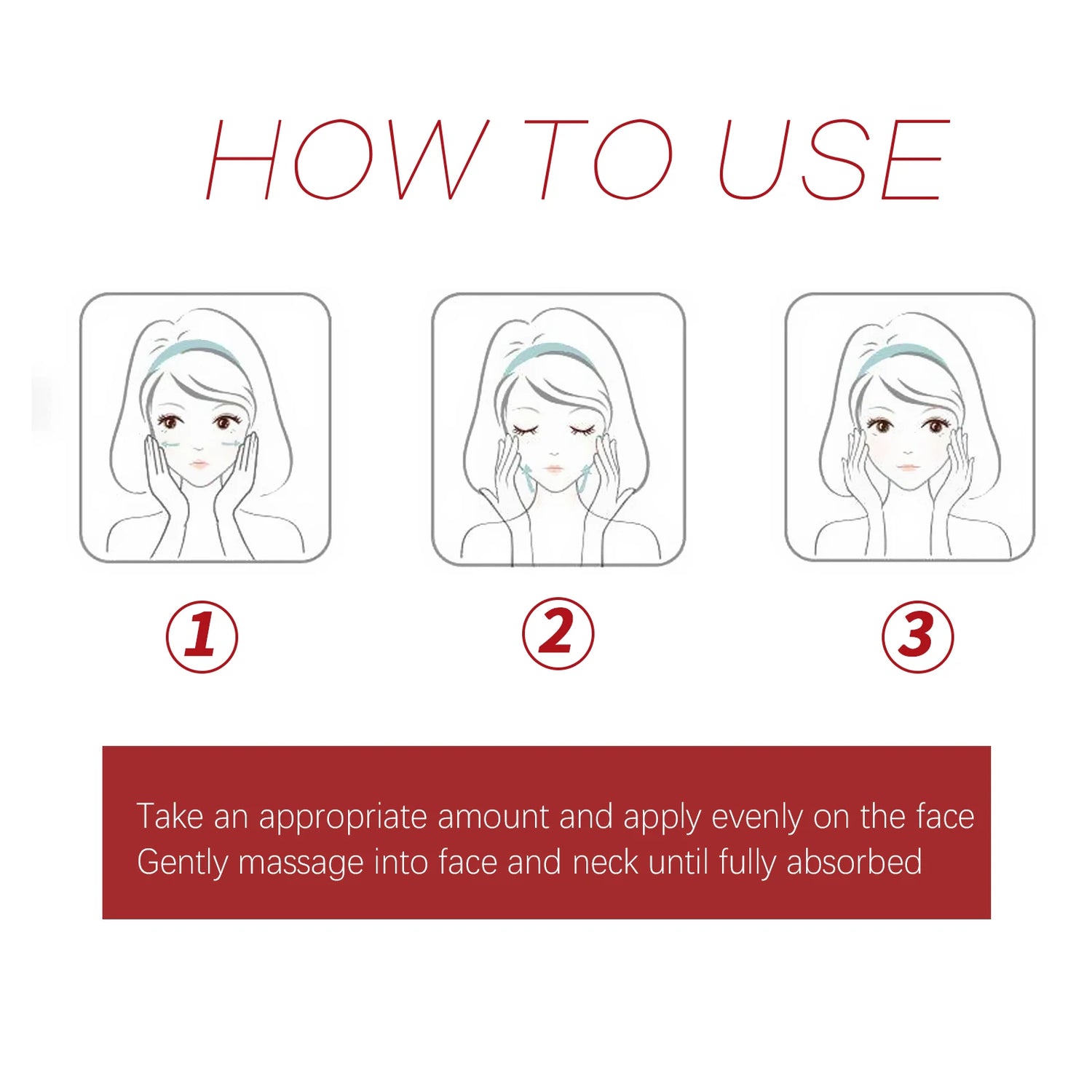 HOW TO USE

①

②

③

Take an appropriate amount and apply evenly on the face
Gently massage into face and neck until fully absorbed