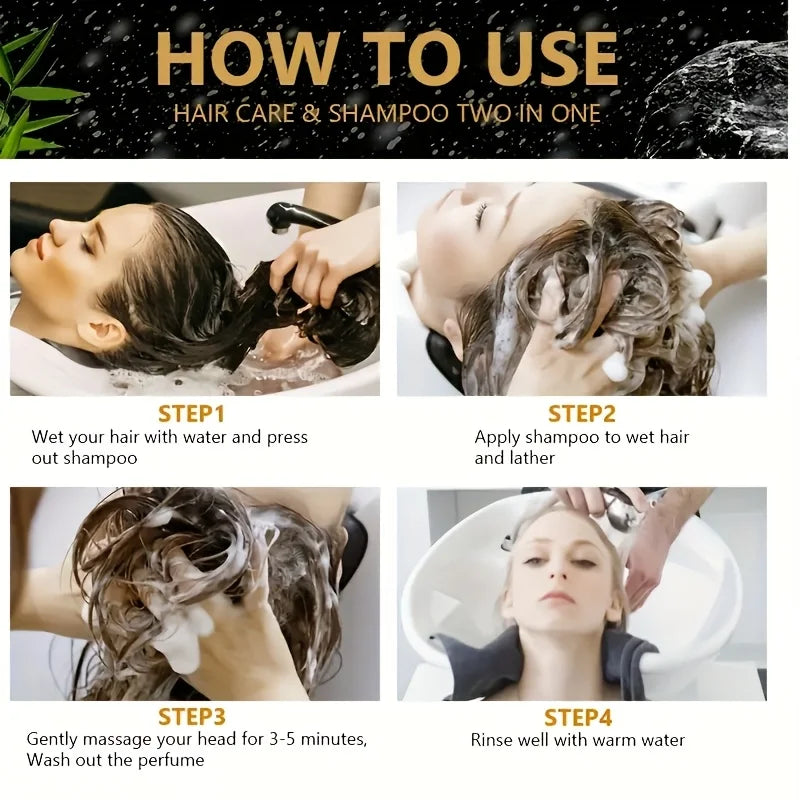 HOW TO USE
HAIR CARE & SHAMPOO TWO IN ONE

STEP1
Wet your hair with water and press out shampoo

STEP2
Apply shampoo to wet hair and lather

STEP3
Gently massage your head for 3-5 minutes, Wash out the perfume

STEP4
Rinse well with warm water