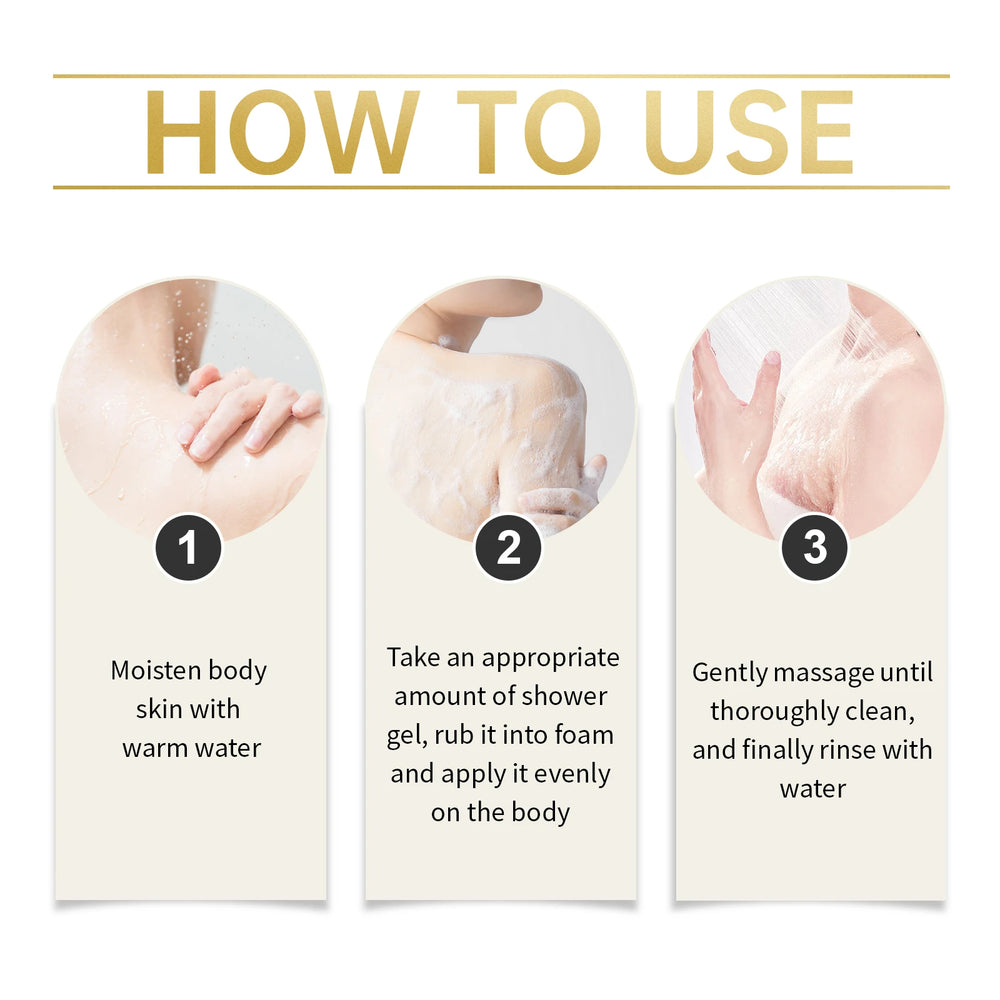 HOW TO USE

1

Moisten body skin with warm water

2

Take an appropriate amount of shower gel, rub it into foam and apply it evenly on the body

3

Gently massage until thoroughly clean, and finally rinse with water