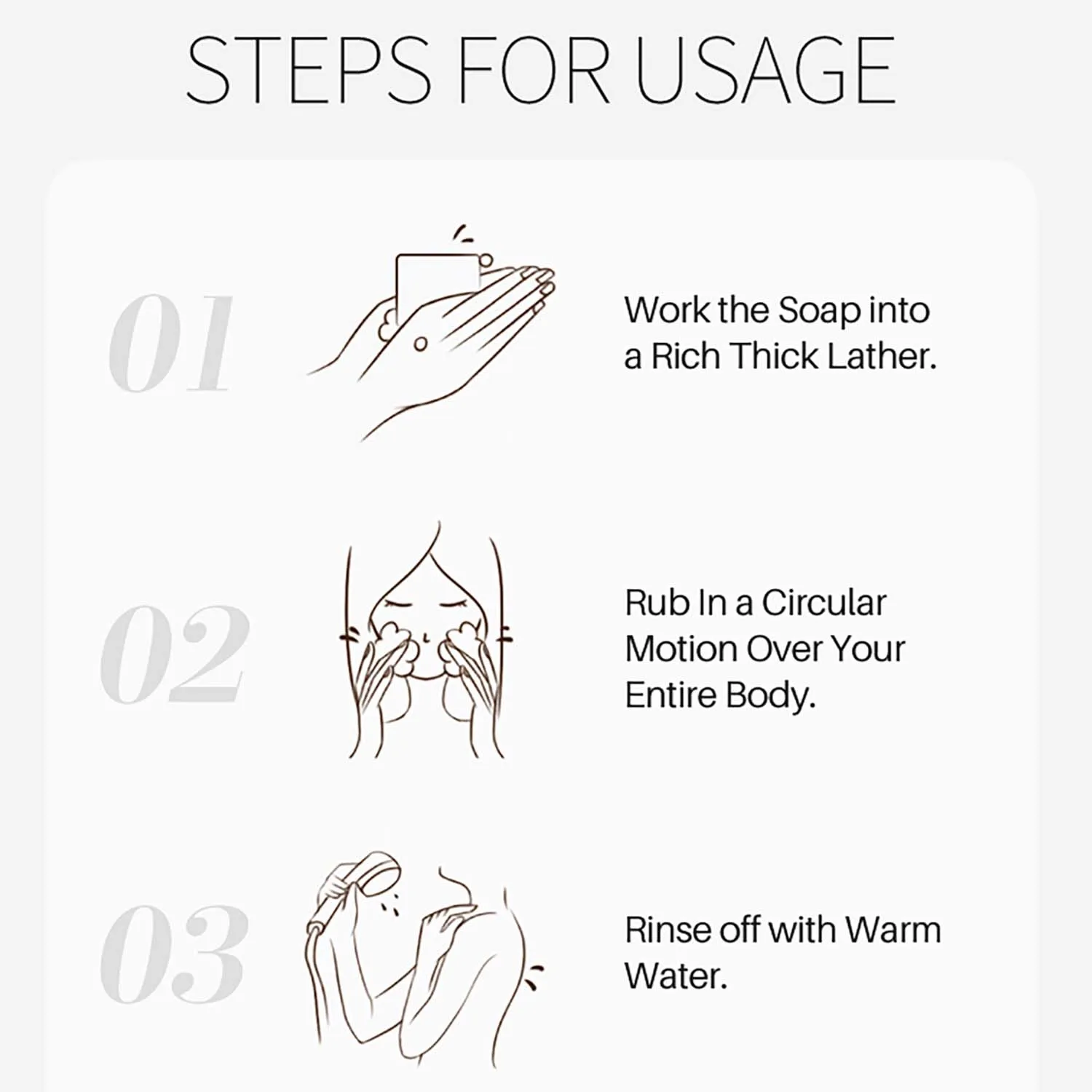 STEPS FOR USAGE

01

Work the Soap into a Rich Thick Lather.

02

Rub In a Circular Motion Over Your Entire Body.

03

Rinse off with Warm Water.